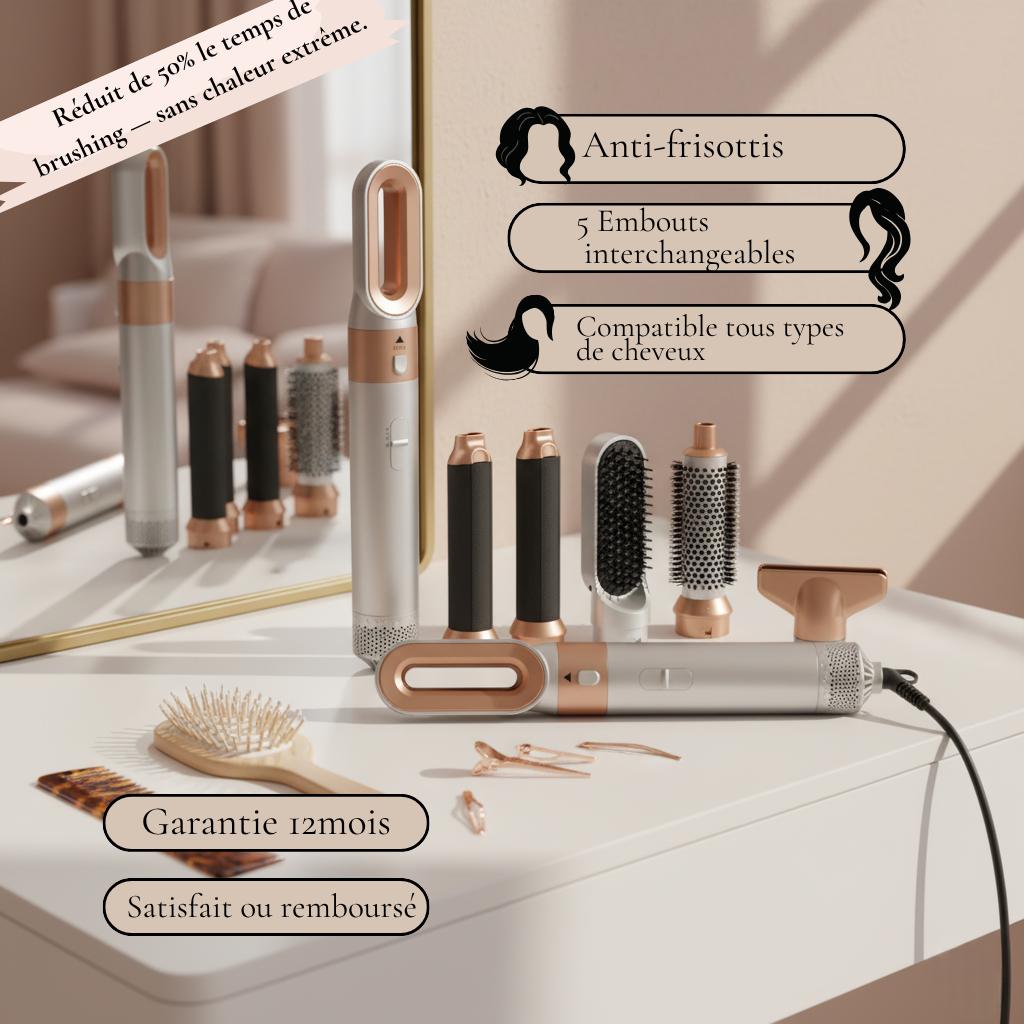 Réduit de 50% le temps de brushing — sans chaleur extrême.

Anti-frisottis

5 Embouts interchangeables

Compatible tous types de cheveux

Garantie 12mois

Satisfait ou remboursé